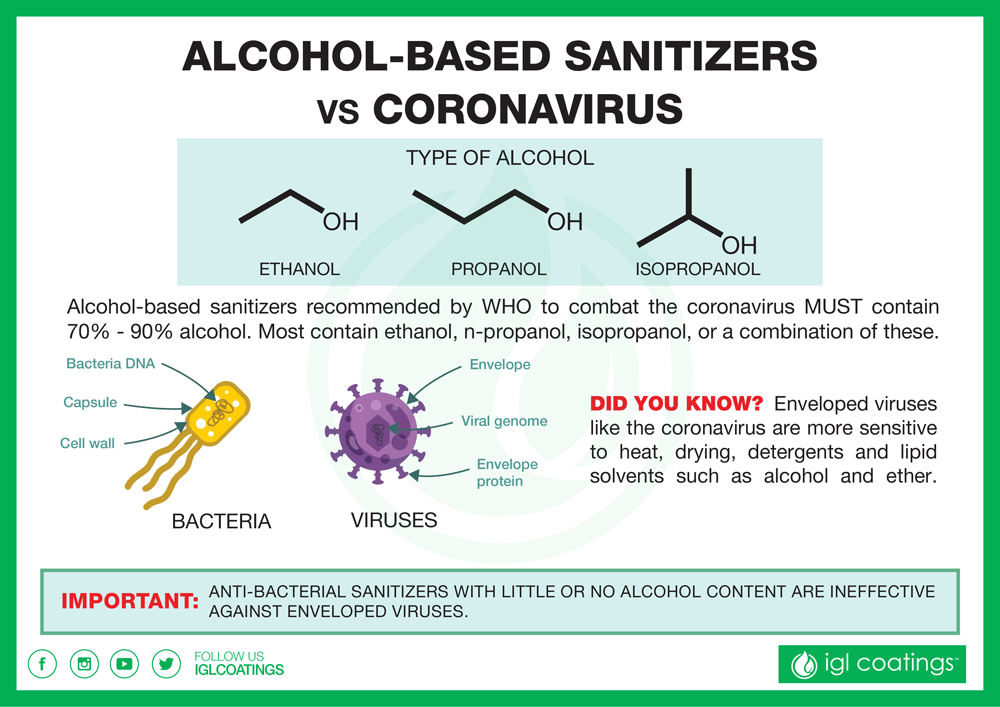 ALCOHOL-BASED SANITIZERS
VS CORONAVIRUS

TYPE OF ALCOHOL

OH
ETHANOL

OH
PROPANOL

OH
ISOPROPANOL

Alcohol-based sanitizers recommended by WHO to combat the coronavirus MUST contain 70% - 90% alcohol. Most contain ethanol, n-propanol, isopropanol, or a combination of these.

Bacteria DNA
Capsule
Cell wall
BACTERIA

Envelope
Viral genome
Envelope protein
VIRUSES

DID YOU KNOW? Enveloped viruses like the coronavirus are more sensitive to heat, drying, detergents and lipid solvents such as alcohol and ether.

IMPORTANT: ANTI-BACTERIAL SANITIZERS WITH LITTLE OR NO ALCOHOL CONTENT ARE INEFFECTIVE AGAINST ENVELOPED VIRUSES.

FOLLOW US
IGLCOATINGS

igl coatings™