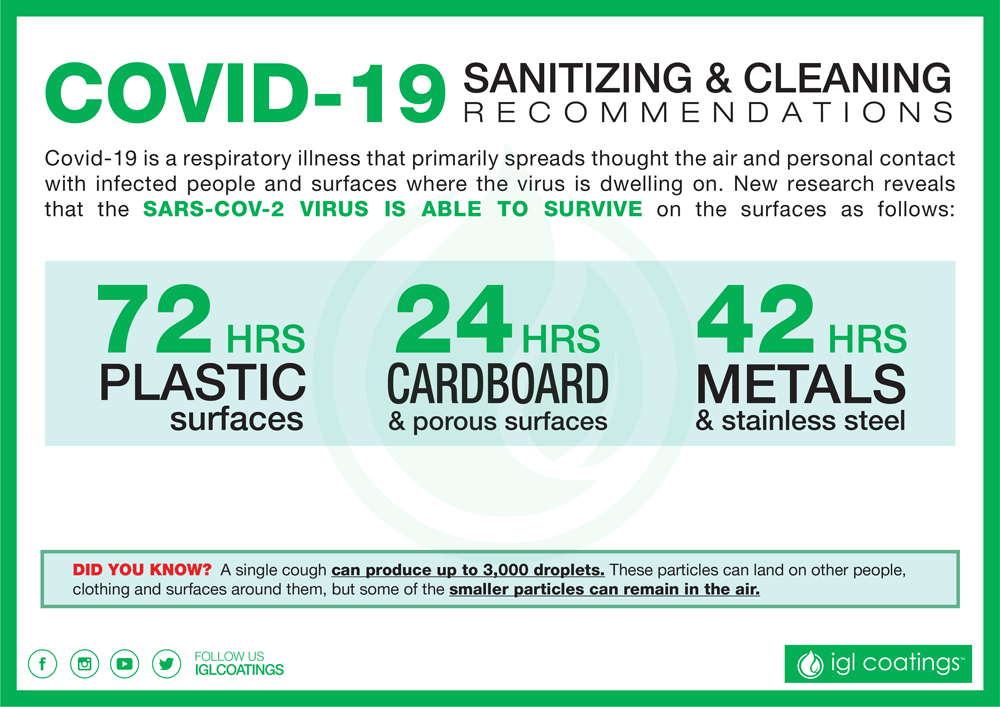 COVID-19 SANITIZING & CLEANING RECOMMENDATIONS

Covid-19 is a respiratory illness that primarily spreads thought the air and personal contact with infected people and surfaces where the virus is dwelling on. New research reveals that the SARS-COV-2 VIRUS IS ABLE TO SURVIVE on the surfaces as follows:

72 HRS PLASTIC surfaces

24 HRS CARDBOARD & porous surfaces

42 HRS METALS & stainless steel

DID YOU KNOW? A single cough can produce up to 3,000 droplets. These particles can land on other people, clothing and surfaces around them, but some of the smaller particles can remain in the air.

FOLLOW US IGLCOATINGS

igl coatings™