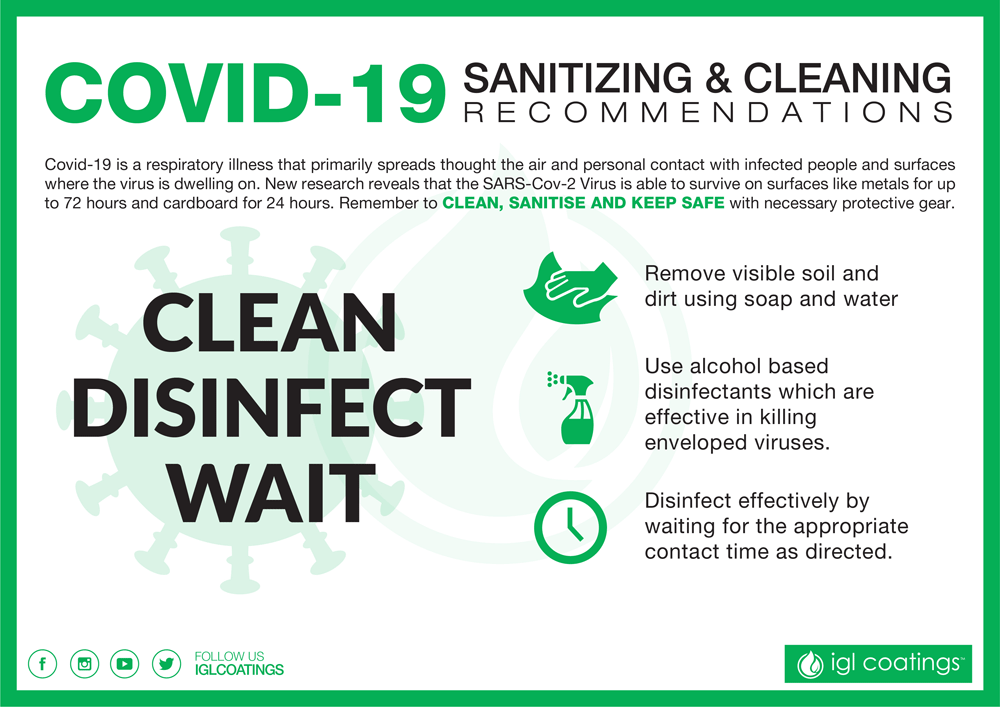 COVID-19 SANITIZING & CLEANING RECOMMENDATIONS

Covid-19 is a respiratory illness that primarily spreads thought the air and personal contact with infected people and surfaces where the virus is dwelling on. New research reveals that the SARS-Cov-2 Virus is able to survive on surfaces like metals for up to 72 hours and cardboard for 24 hours. Remember to CLEAN, SANITISE AND KEEP SAFE with necessary protective gear.

CLEAN
DISINFECT
WAIT

Remove visible soil and dirt using soap and water

Use alcohol based disinfectants which are effective in killing enveloped viruses.

Disinfect effectively by waiting for the appropriate contact time as directed.

FOLLOW US
IGLCOATINGS

igl coatings™