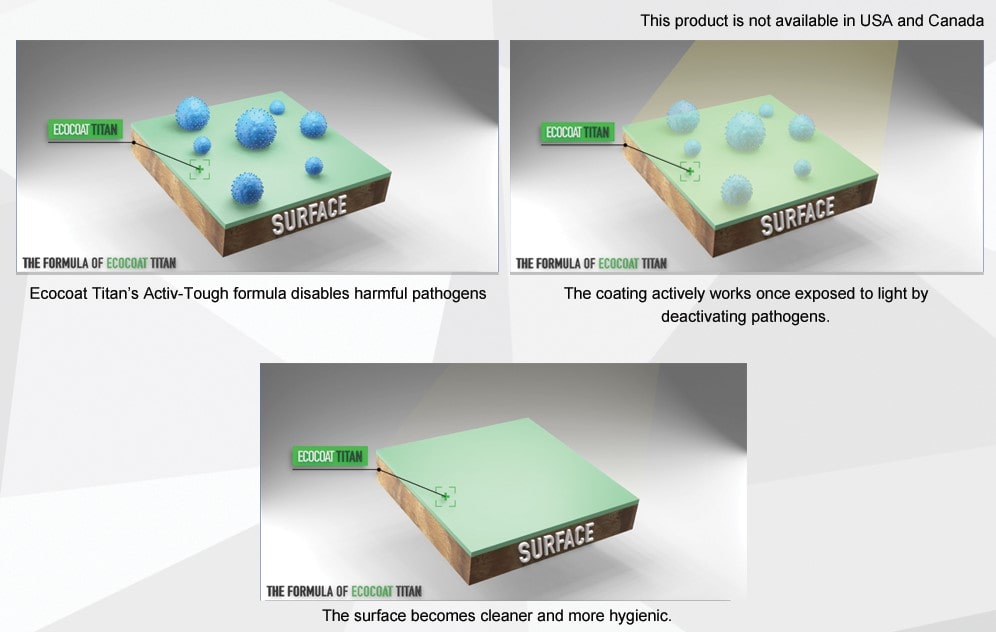 This product is not available in USA and Canada

ECOCOAT TITAN

SURFACE

THE FORMULA OF ECOCOAT TITAN

Ecocoat Titan's Activ-Tough formula disables harmful pathogens

ECOCOAT TITAN

SURFACE

THE FORMULA OF ECOCOAT TITAN

The coating actively works once exposed to light by deactivating pathogens.

ECOCOAT TITAN

SURFACE

THE FORMULA OF ECOCOAT TITAN

The surface becomes cleaner and more hygienic.